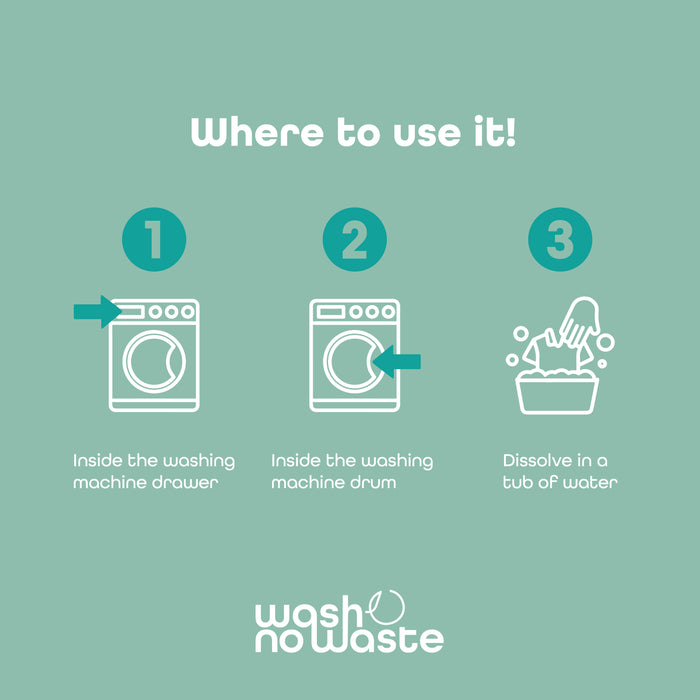 Where to use it!

1

Inside the washing machine drawer

2

Inside the washing machine drum

3

Dissolve in a tub of water

wash no waste